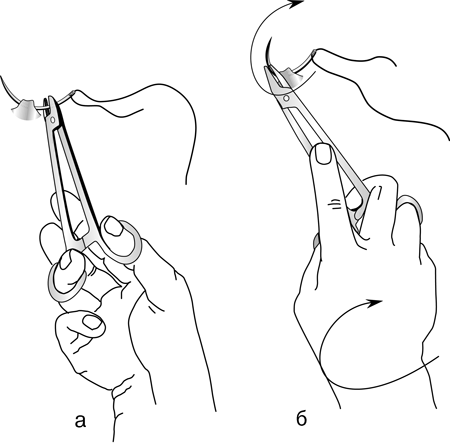 а

б